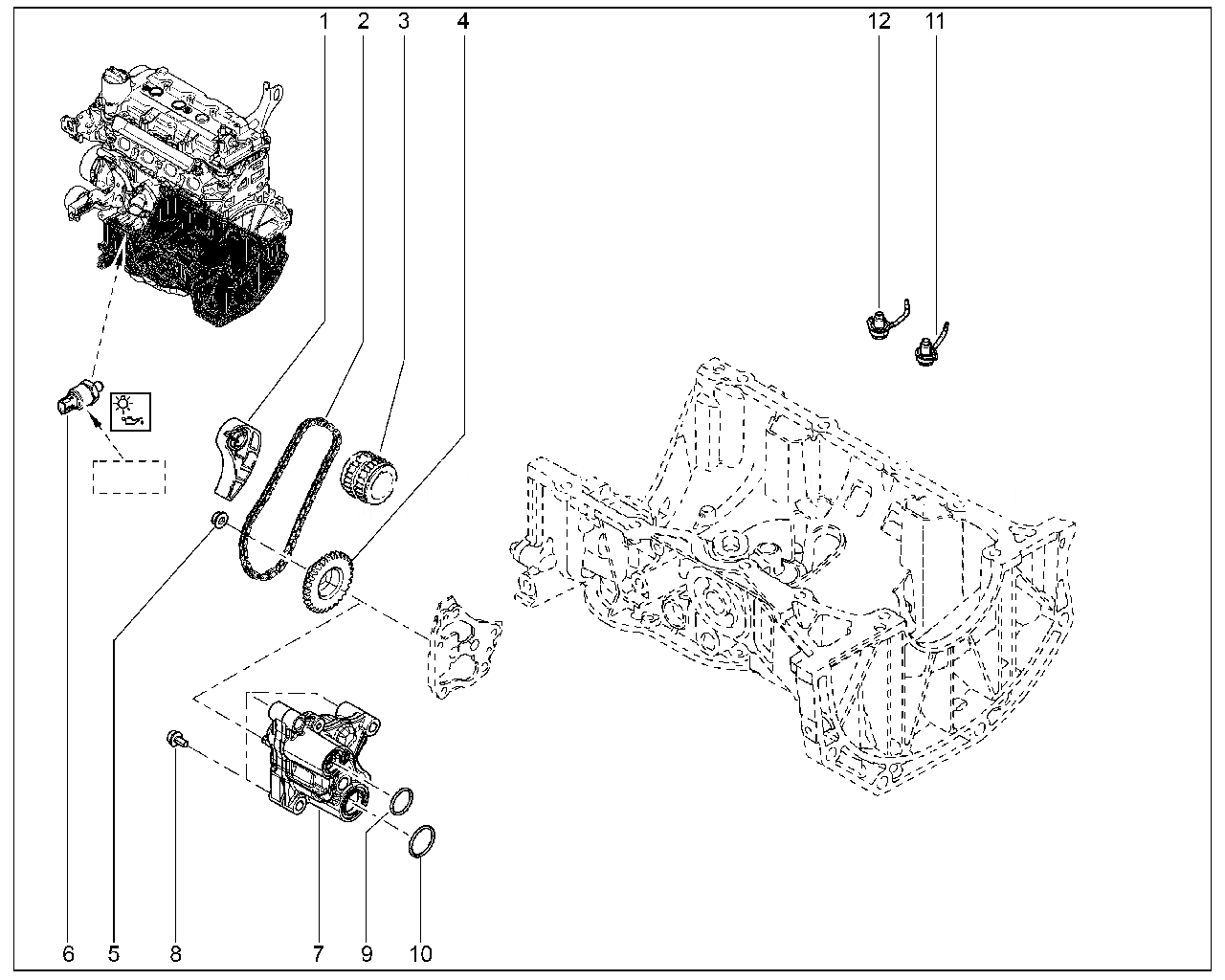 1 2 3 4 12 11

6 5 8 7 9 10